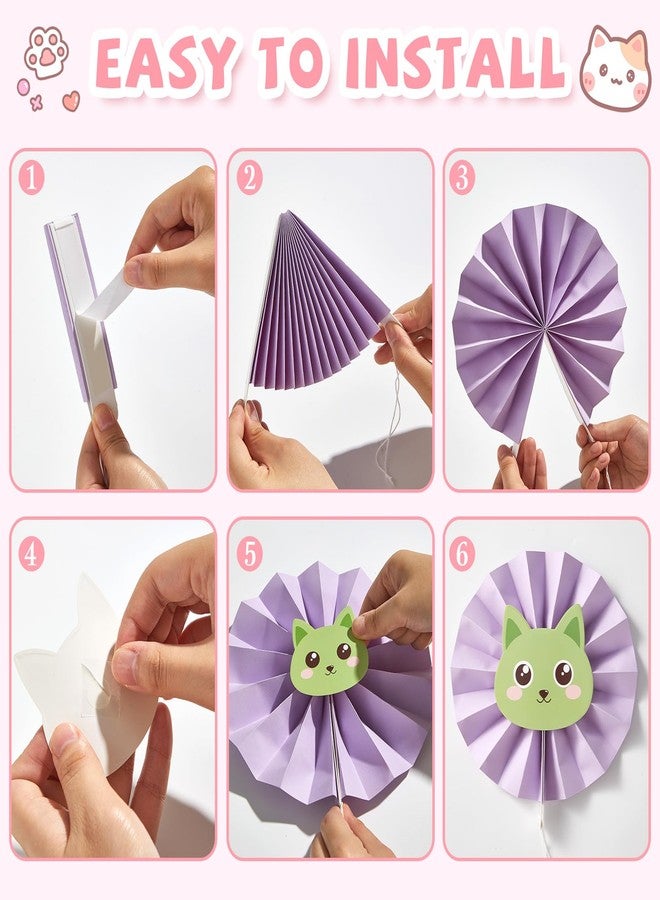 EASY TO INSTALL

1

2

3

4

5

6